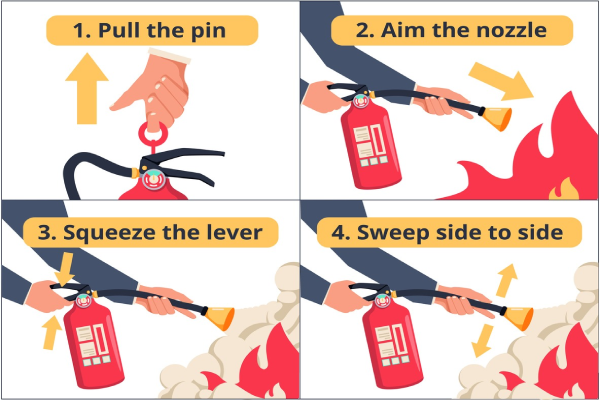 1. Pull the pin

2. Aim the nozzle

3. Squeeze the lever

4. Sweep side to side